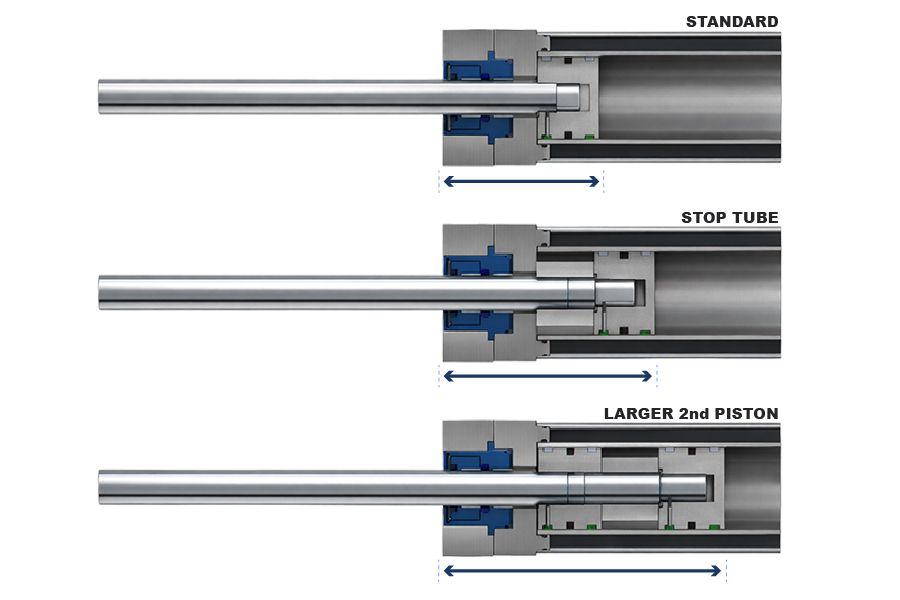 STANDARD

STOP TUBE

LARGER 2nd PISTON